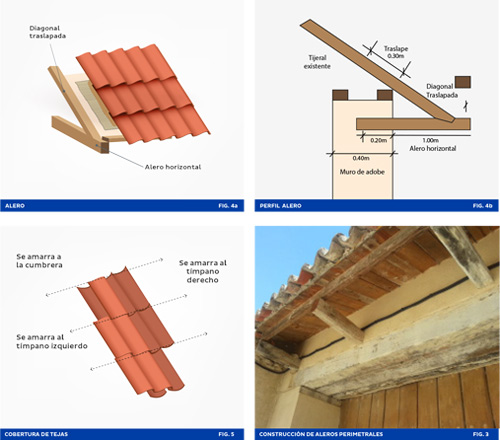 Diagonal traslapada

Alero horizontal

ALERO FIG. 4a

Tijeral existente

Traslape 0.30m

Diagonal Traslapada

0.20m

1.00m

Alero horizontal

0.40m

Muro de adobe

PERFIL ALERO FIG. 4b

Se amarra a la cumbrera

Se amarra al tímpano derecho

Se amarra al tímpano izquierdo

COBERTURA DE TEJAS FIG. 5

CONSTRUCCIÓN DE ALEROS PERIMETRALES FIG. 3